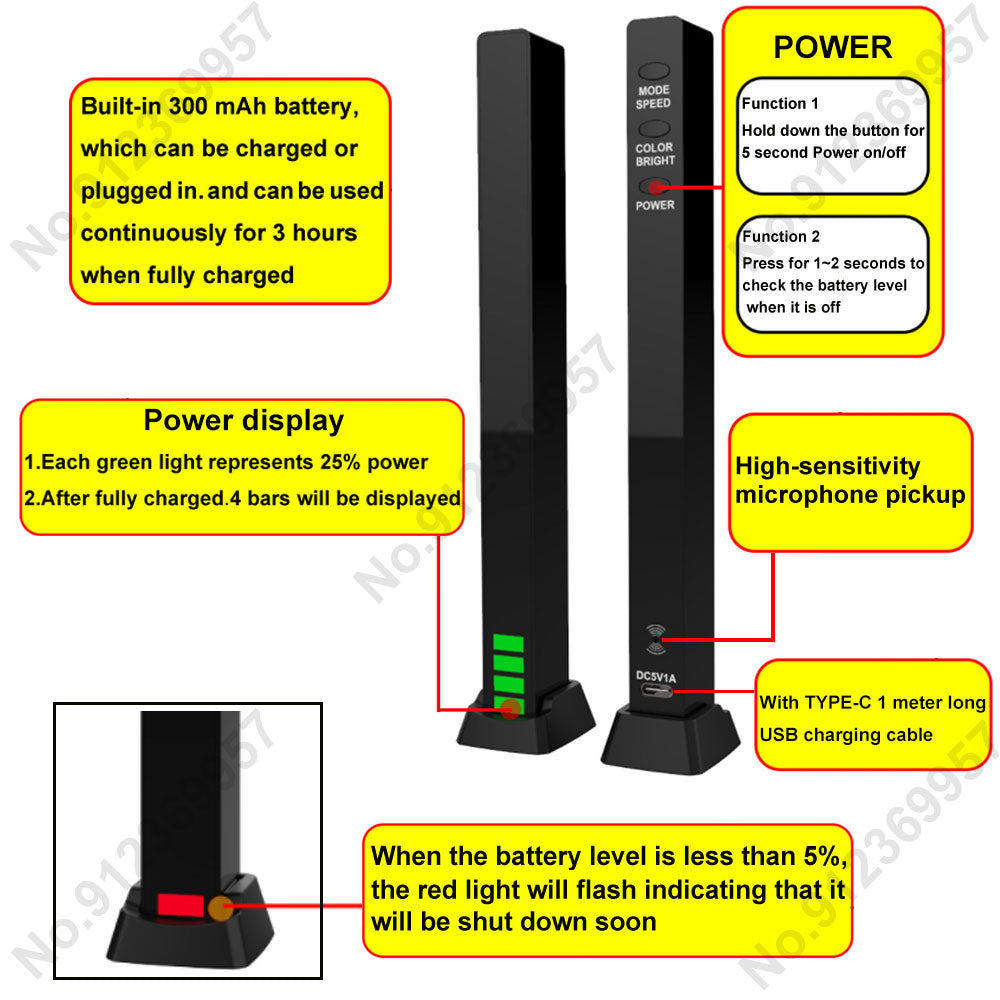 Built-in 300 mAh battery, which can be charged or plugged in. and can be used continuously for 3 hours when fully charged

MODE SPEED

COLOR BRIGHT

POWER

POWER

Function 1
Hold down the button for 5 second Power on/off

Function 2
Press for 1~2 seconds to check the battery level when it is off

Power display
1.Each green light represents 25% power
2.After fully charged.4 bars will be displayed

High-sensitivity microphone pickup

DC5V1A

With TYPE-C 1 meter long USB charging cable

When the battery level is less than 5%, the red light will flash indicating that it will be shut down soon

No.912369957
No.912369957
No.912369957
No.912369957
No.912369957
No.912369957