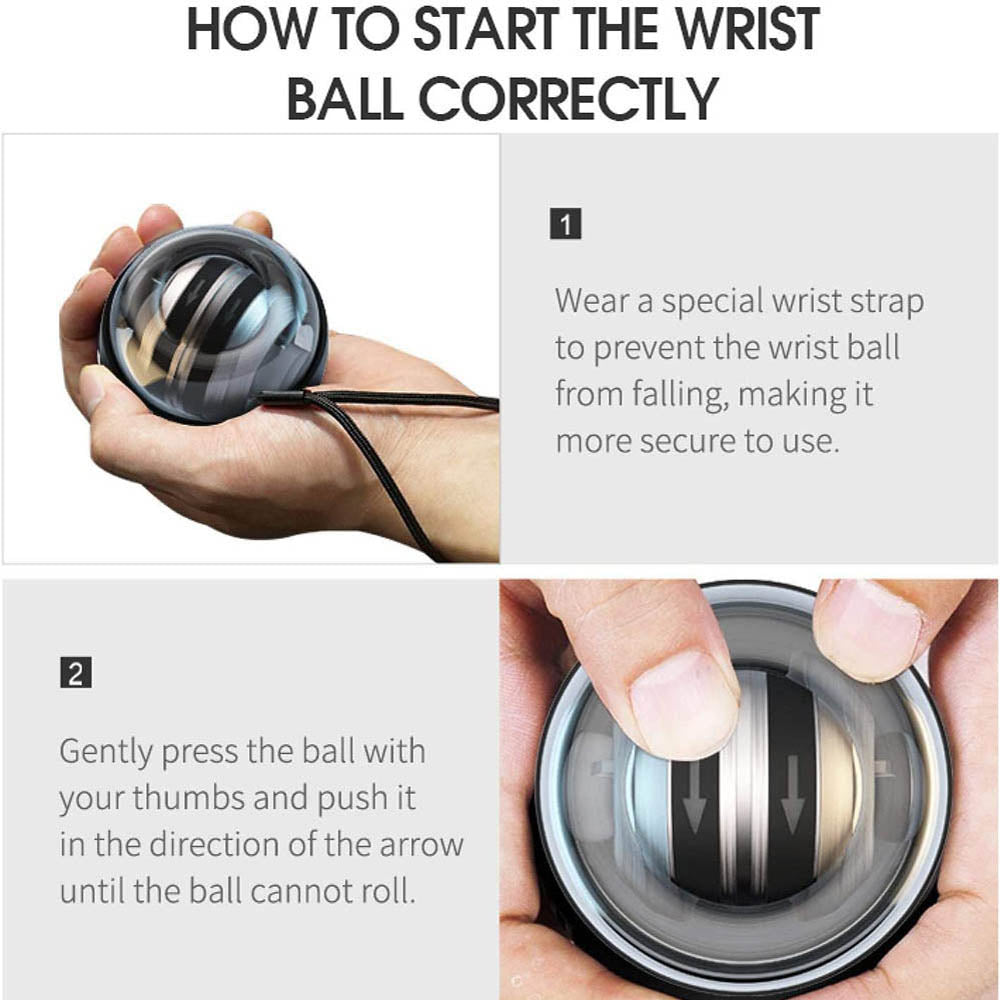 HOW TO START THE WRIST BALL CORRECTLY

1

Wear a special wrist strap to prevent the wrist ball from falling, making it more secure to use.

2

Gently press the ball with your thumbs and push it in the direction of the arrow until the ball cannot roll.