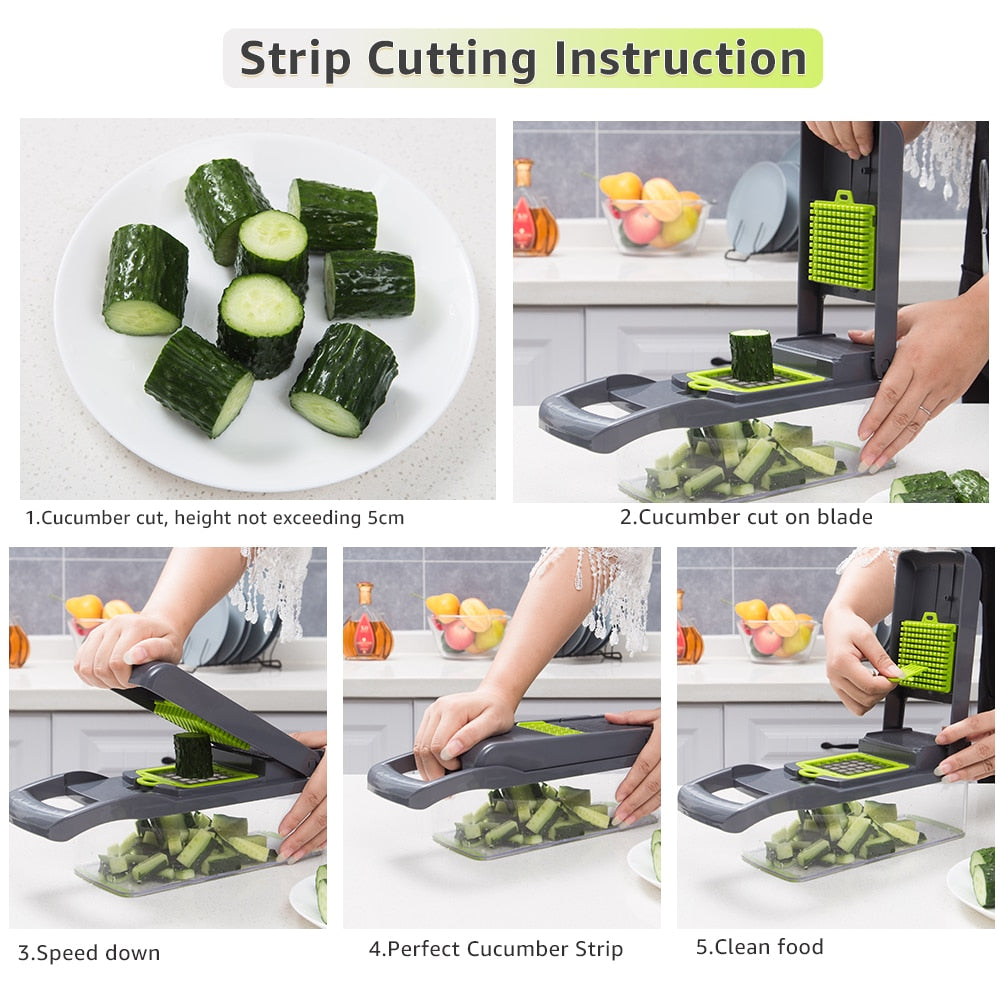 Strip Cutting Instruction

1.Cucumber cut, height not exceeding 5cm

2.Cucumber cut on blade

3.Speed down

4.Perfect Cucumber Strip

5.Clean food