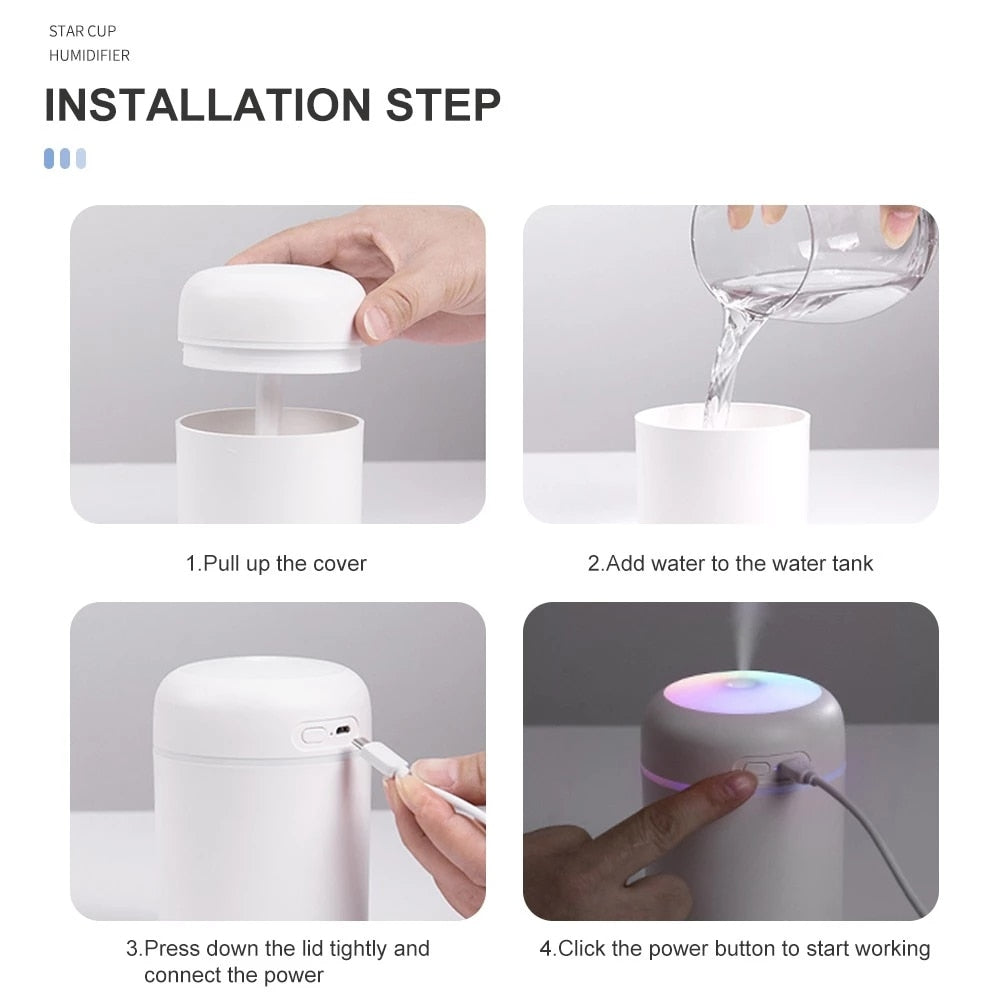 STAR CUP
HUMIDIFIER

INSTALLATION STEP

1.Pull up the cover

2.Add water to the water tank

3.Press down the lid tightly and connect the power

4.Click the power button to start working