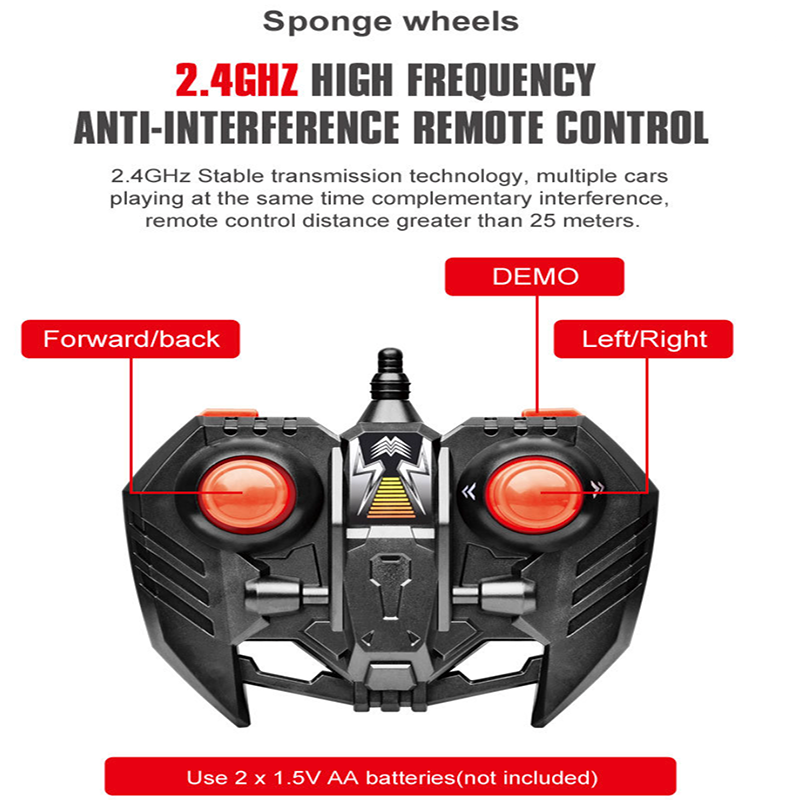 Sponge wheels

2.4GHZ HIGH FREQUENCY ANTI-INTERFERENCE REMOTE CONTROL

2.4GHz Stable transmission technology, multiple cars playing at the same time complementary interference, remote control distance greater than 25 meters.

DEMO

Forward/back

Left/Right

Use 2 x 1.5V AA batteries(not included)