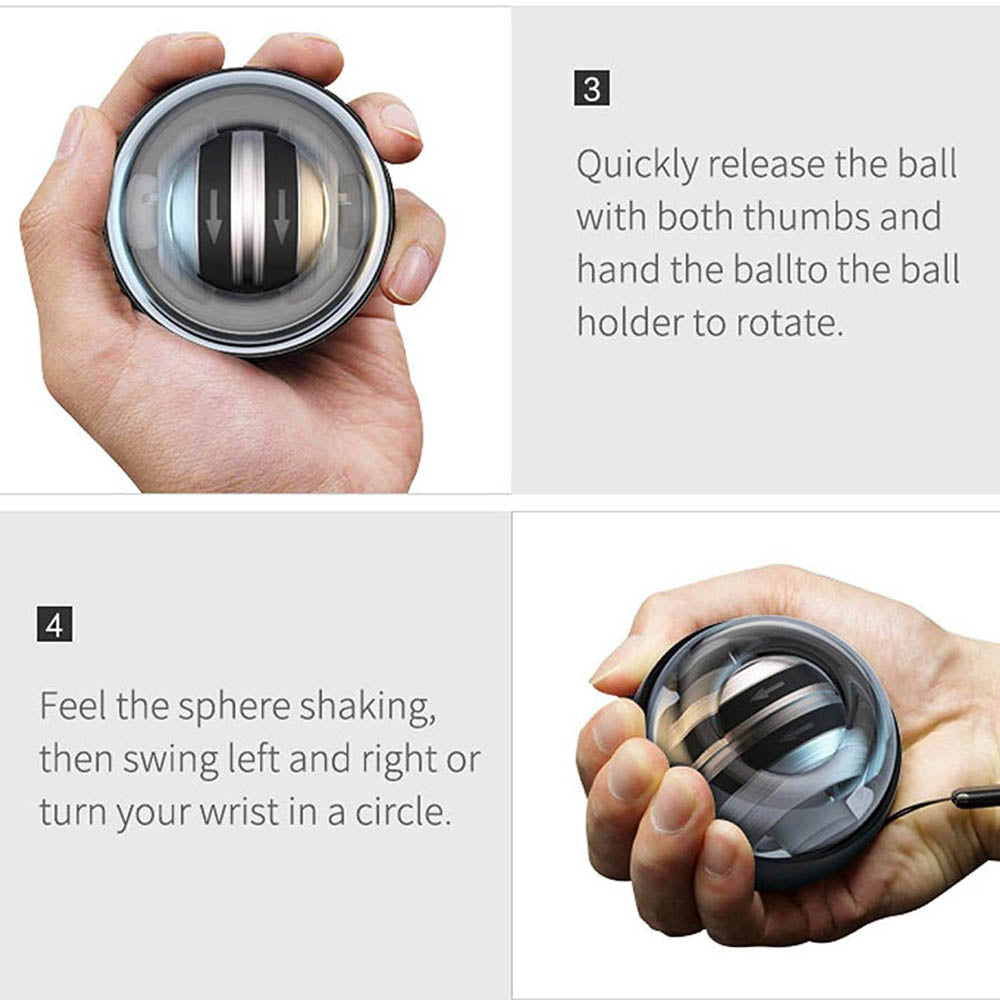 3

Quickly release the ball with both thumbs and hand the ballto the ball holder to rotate.

4

Feel the sphere shaking, then swing left and right or turn your wrist in a circle.